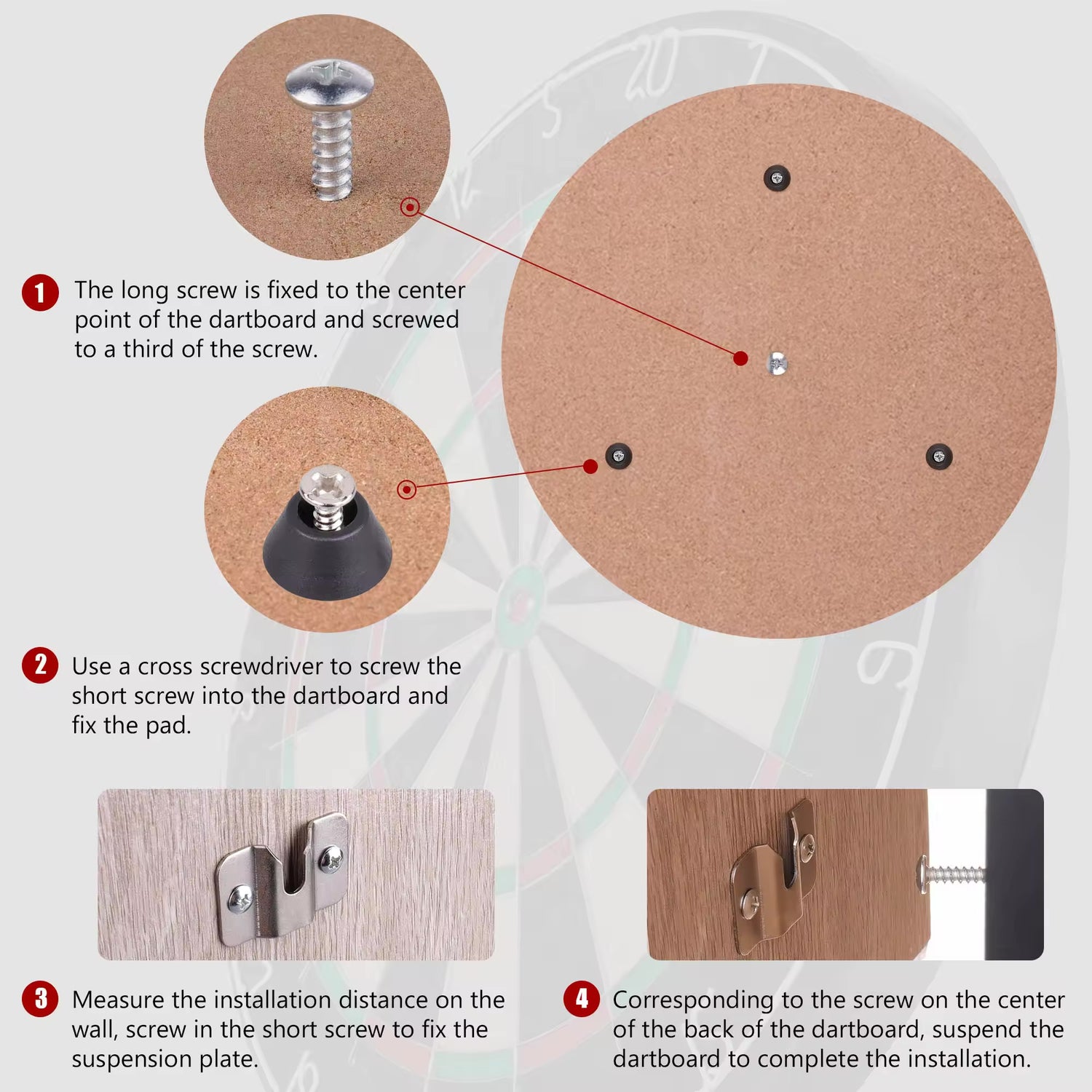 1 The long screw is fixed to the center point of the dartboard and screwed to a third of the screw.

2 Use a cross screwdriver to screw the short screw into the dartboard and fix the pad.

3 Measure the installation distance on the wall, screw in the short screw to fix the suspension plate.

4 Corresponding to the screw on the center of the back of the dartboard, suspend the dartboard to complete the installation.