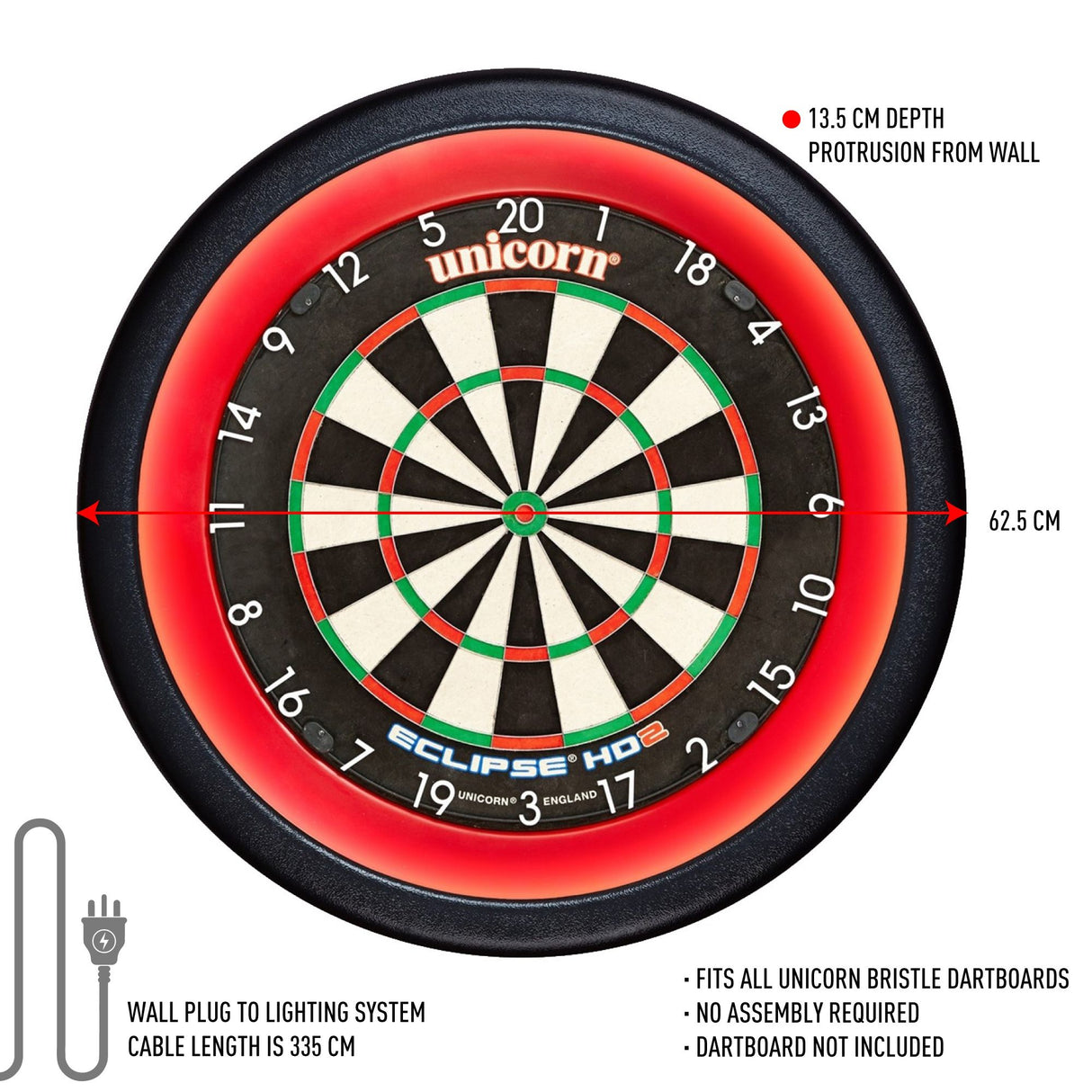 13.5 CM DEPTH PROTRUSION FROM WALL

unicorn®

20 1 18 4 13 6 10 15 2 17 3 19 7 16 8 11 14 9 12 5

62.5 CM

ECLIPSE® HD2

UNICORN® ENGLAND

WALL PLUG TO LIGHTING SYSTEM
CABLE LENGTH IS 335 CM

· FITS ALL UNICORN BRISTLE DARTBOARDS
· NO ASSEMBLY REQUIRED
· DARTBOARD NOT INCLUDED